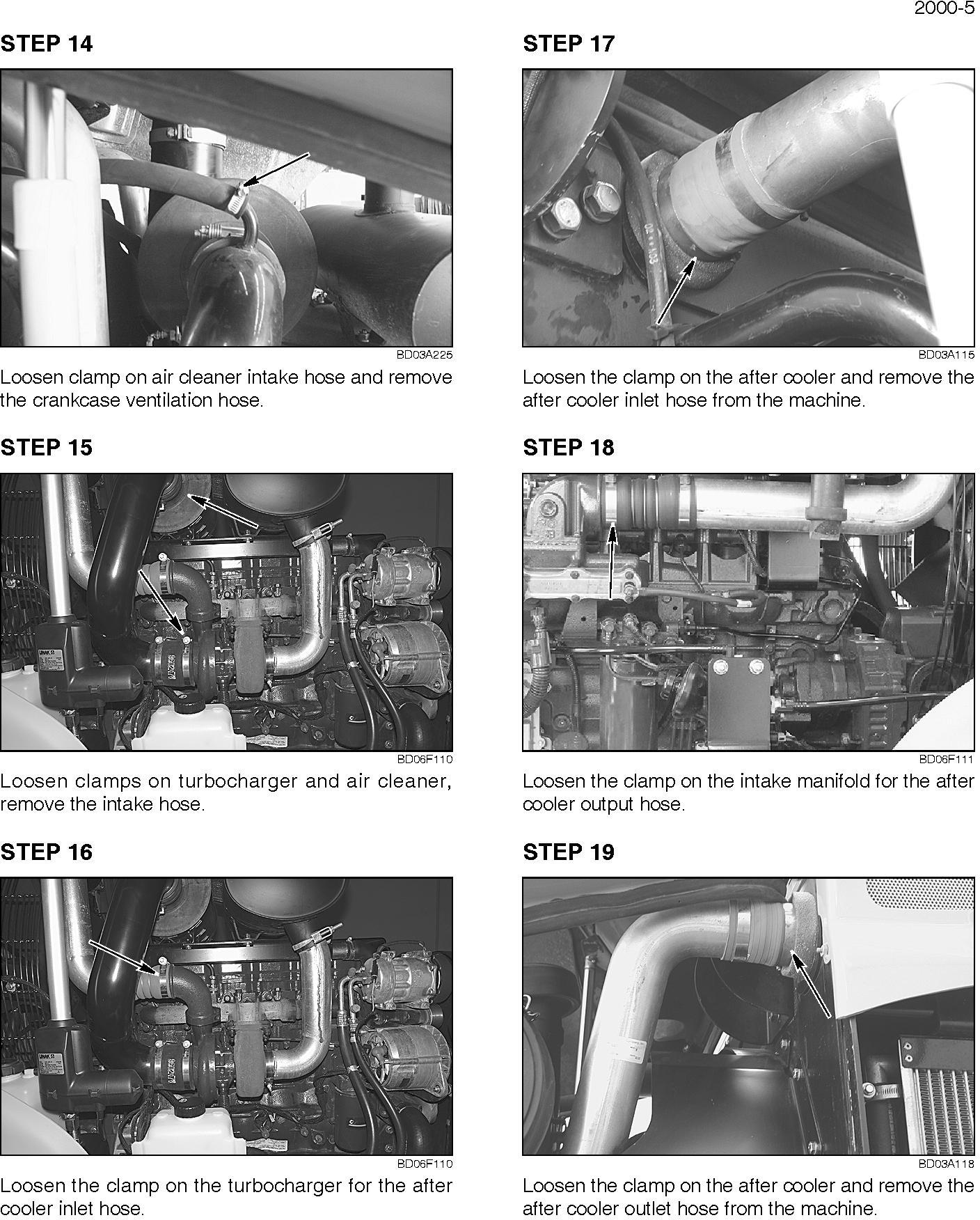 2000-5

STEP 14

BD03A225

Loosen clamp on air cleaner intake hose and remove the crankcase ventilation hose.

STEP 15

BD06F110

Loosen clamps on turbocharger and air cleaner, remove the intake hose.

STEP 16

BD06F110

Loosen the clamp on the turbocharger for the after cooler inlet hose.

STEP 17

BD03A115

Loosen the clamp on the after cooler and remove the after cooler inlet hose from the machine.

STEP 18

BD06F111

Loosen the clamp on the intake manifold for the after cooler output hose.

STEP 19

BD03A118

Loosen the clamp on the after cooler and remove the after cooler outlet hose from the machine.