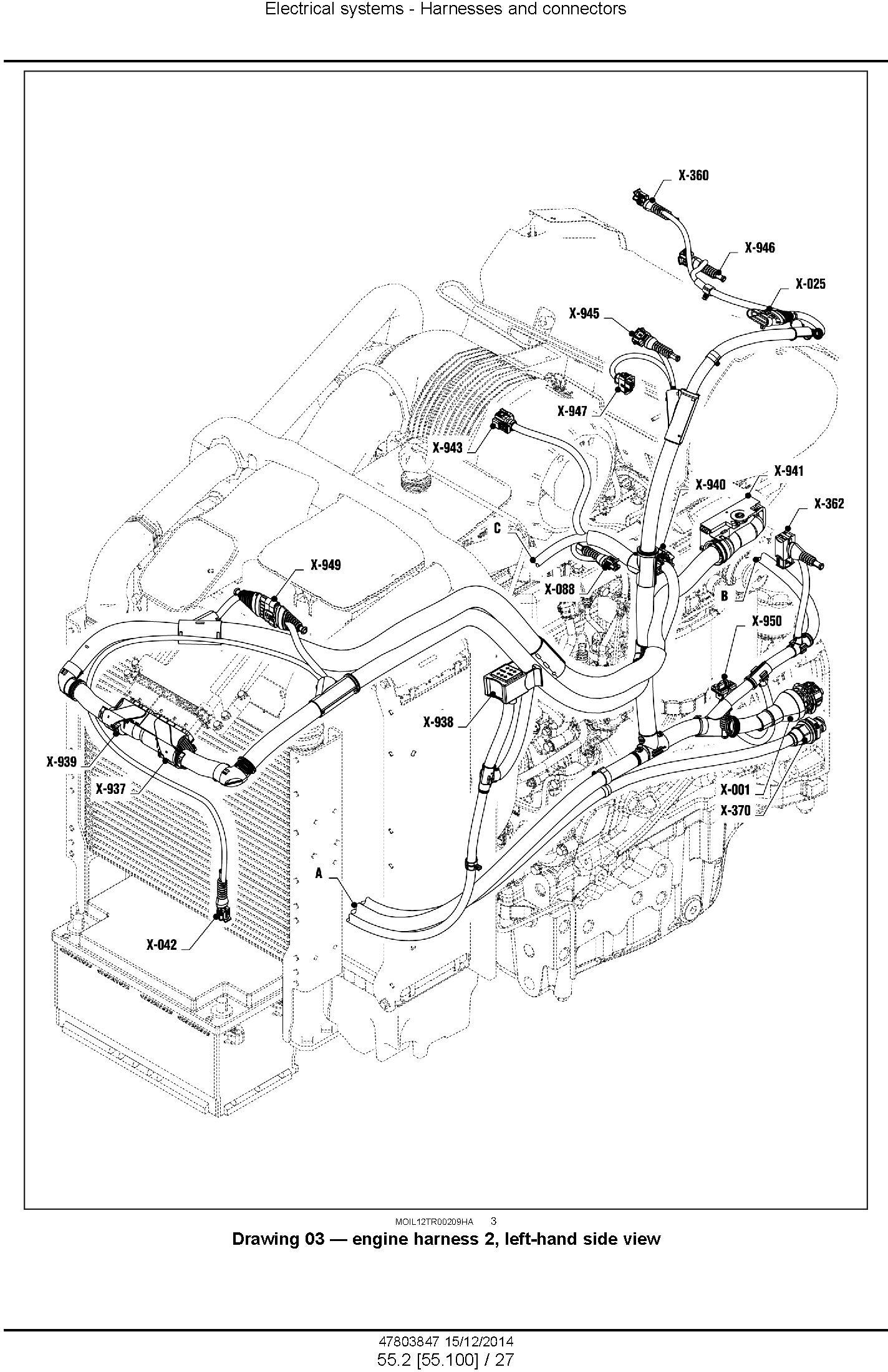 Electrical systems - Harnesses and connectors

X-360
X-946
X-025
X-945
X-947
X-943
X-940
X-941
X-362
C
X-949
X-088
B
X-950
X-938
X-939
X-937
X-001
X-370
A
X-042

MOIL12TR00209HA 3

Drawing 03 — engine harness 2, left-hand side view

47803847 15/12/2014
55.2 [55.100] / 27