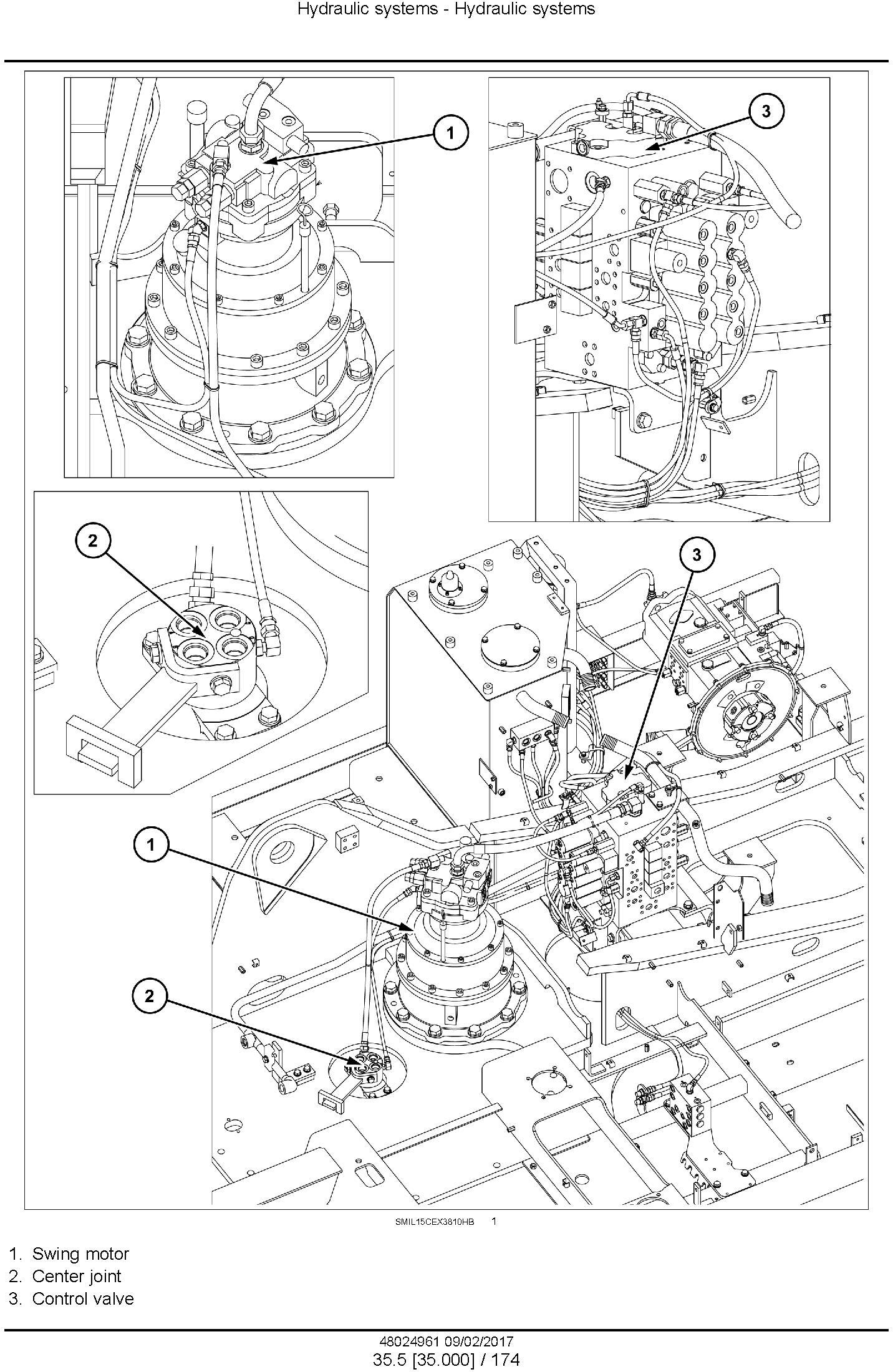 Hydraulic systems - Hydraulic systems

1

3

2

3

1

2

SMIL15CEX3810HB 1

1. Swing motor
2. Center joint
3. Control valve

48024961 09/02/2017
35.5 [35.000] / 174