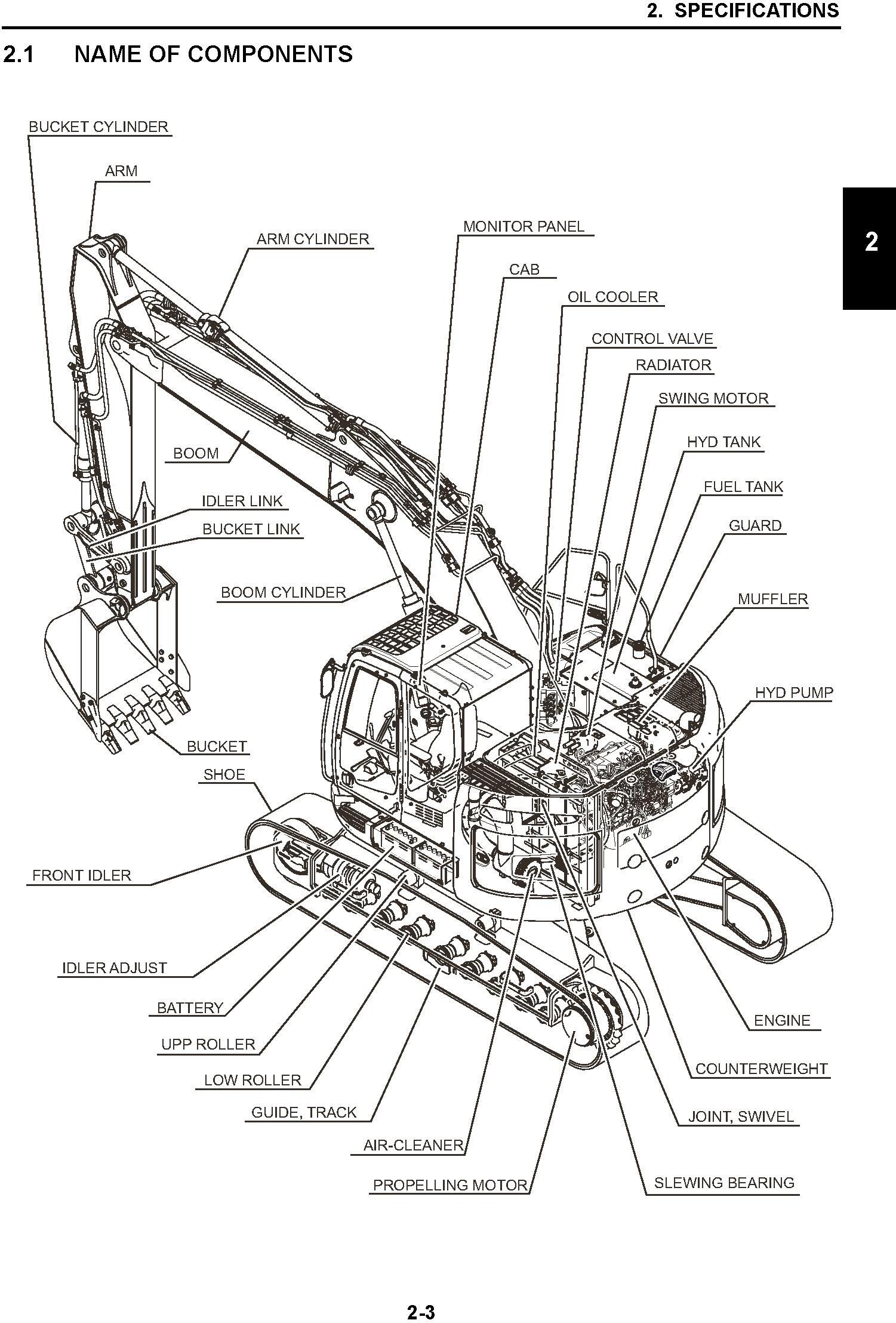 2. SPECIFICATIONS

2.1 NAME OF COMPONENTS

2

BUCKET CYLINDER

ARM

ARM CYLINDER

MONITOR PANEL

CAB

OIL COOLER

CONTROL VALVE

RADIATOR

SWING MOTOR

HYD TANK

FUEL TANK

GUARD

MUFFLER

HYD PUMP

BOOM

IDLER LINK

BUCKET LINK

BOOM CYLINDER

BUCKET

SHOE

FRONT IDLER

IDLER ADJUST

BATTERY

UPP ROLLER

LOW ROLLER

GUIDE, TRACK

AIR-CLEANER

PROPELLING MOTOR

ENGINE

COUNTERWEIGHT

JOINT, SWIVEL

SLEWING BEARING

2-3