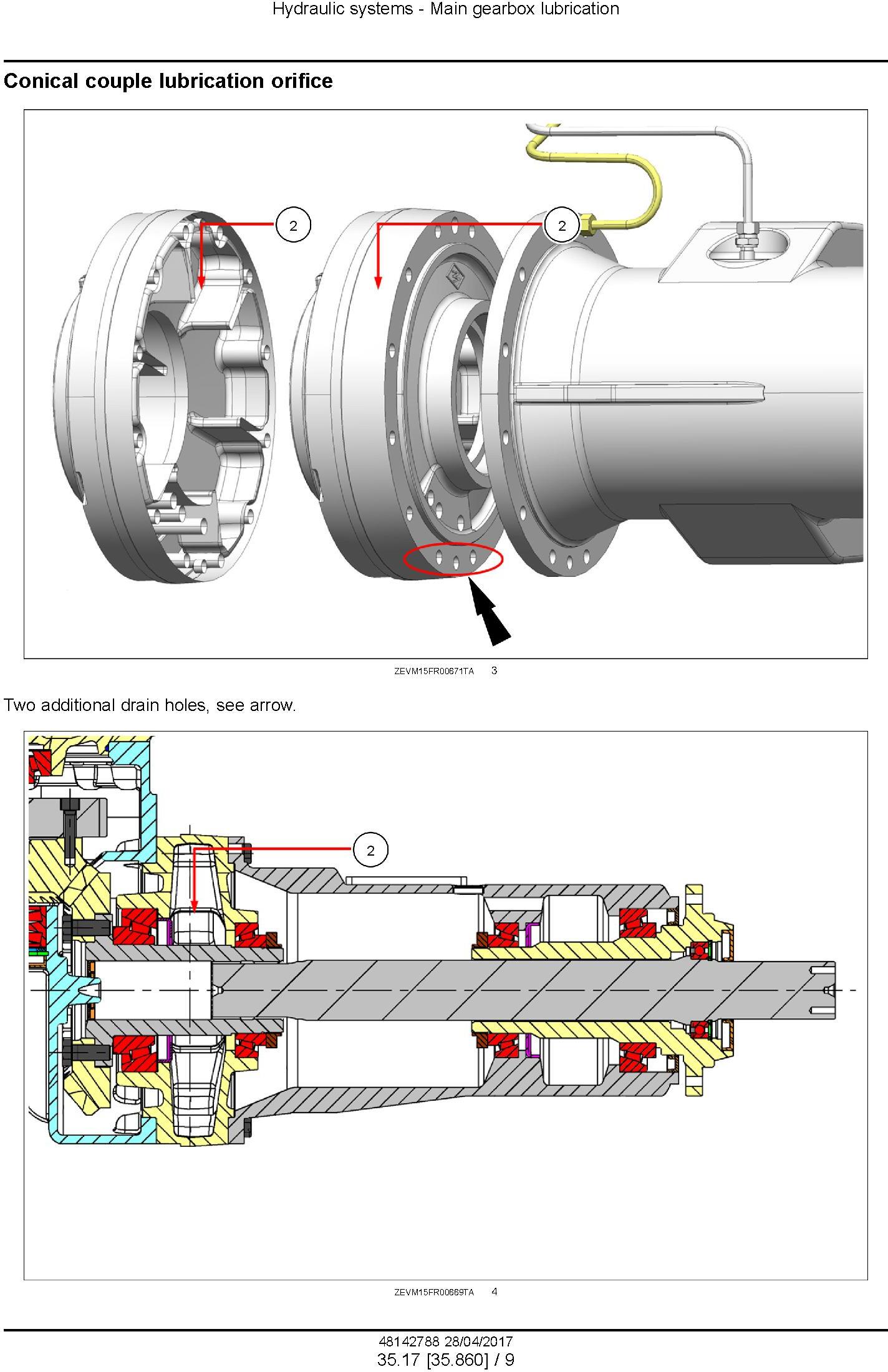 Hydraulic systems - Main gearbox lubrication

Conical couple lubrication orifice

2

2

ZEVM15FR00671TA 3

Two additional drain holes, see arrow.

2

ZEVM15FR00669TA 4

48142788 28/04/2017
35.17 [35.860] / 9