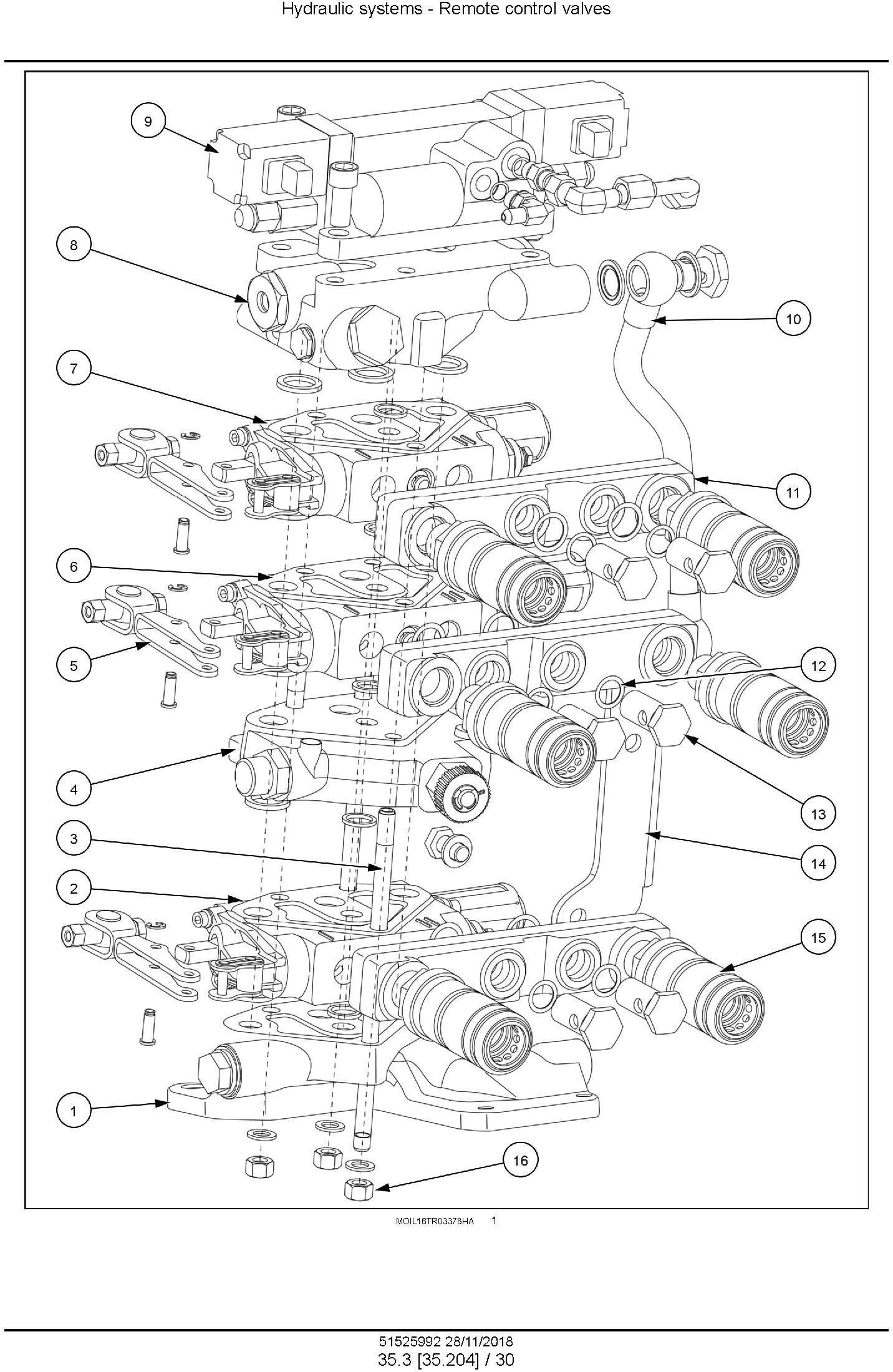 Hydraulic systems - Remote control valves

9
8
10
7
11
6
5
12
4
13
3
14
2
15
1
16

MOIL16TR03378HA 1

51525992 28/11/2018
35.3 [35.204] / 30