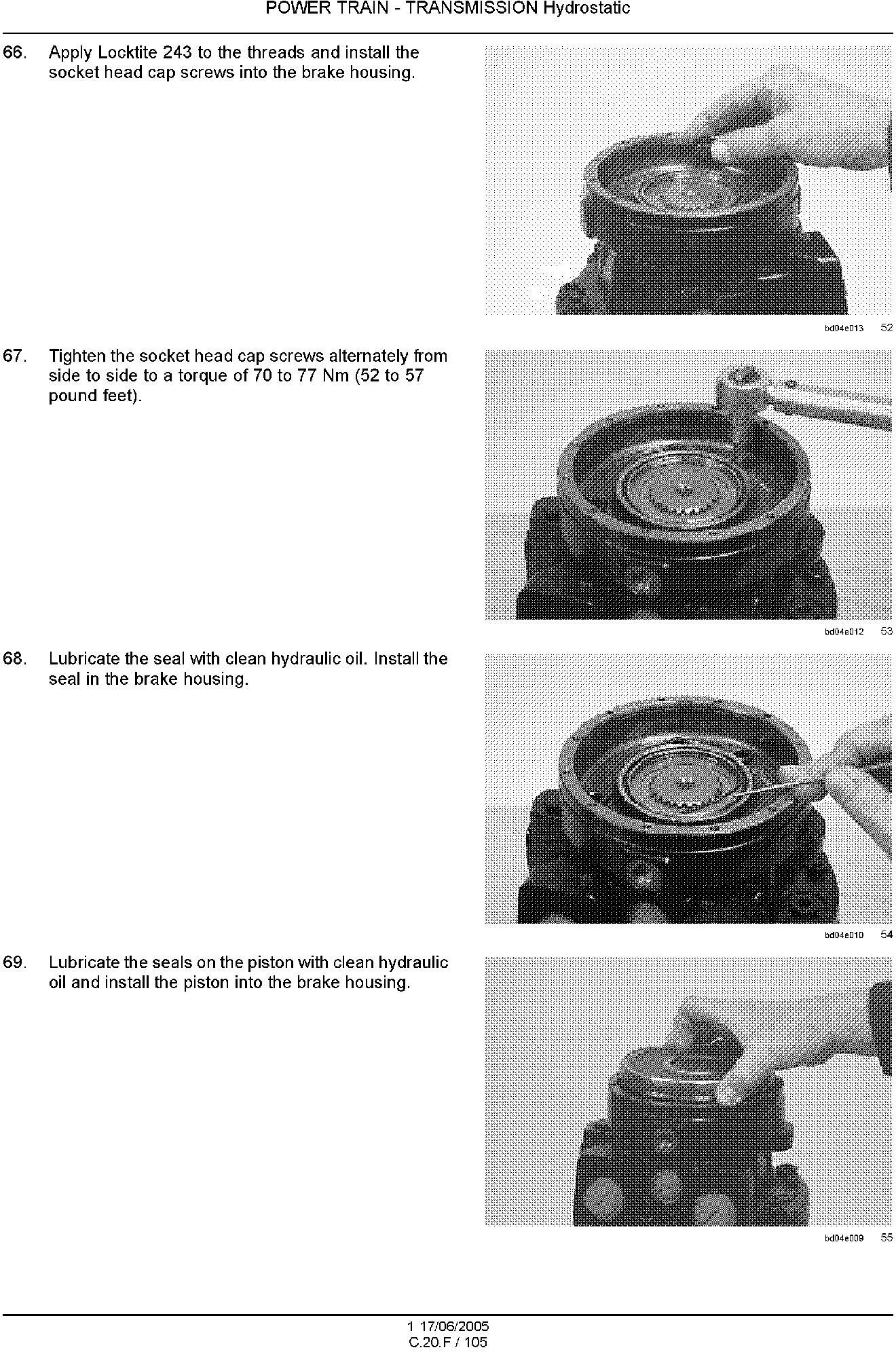 POWER TRAIN - TRANSMISSION Hydrostatic

66. Apply Locktite 243 to the threads and install the socket head cap screws into the brake housing.

bd04e013 52

67. Tighten the socket head cap screws alternately from side to side to a torque of 70 to 77 Nm (52 to 57 pound feet).

bd04e012 53

68. Lubricate the seal with clean hydraulic oil. Install the seal in the brake housing.

bd04e010 54

69. Lubricate the seals on the piston with clean hydraulic oil and install the piston into the brake housing.

bd04e009 55

1 17/06/2005
C.20.F / 105