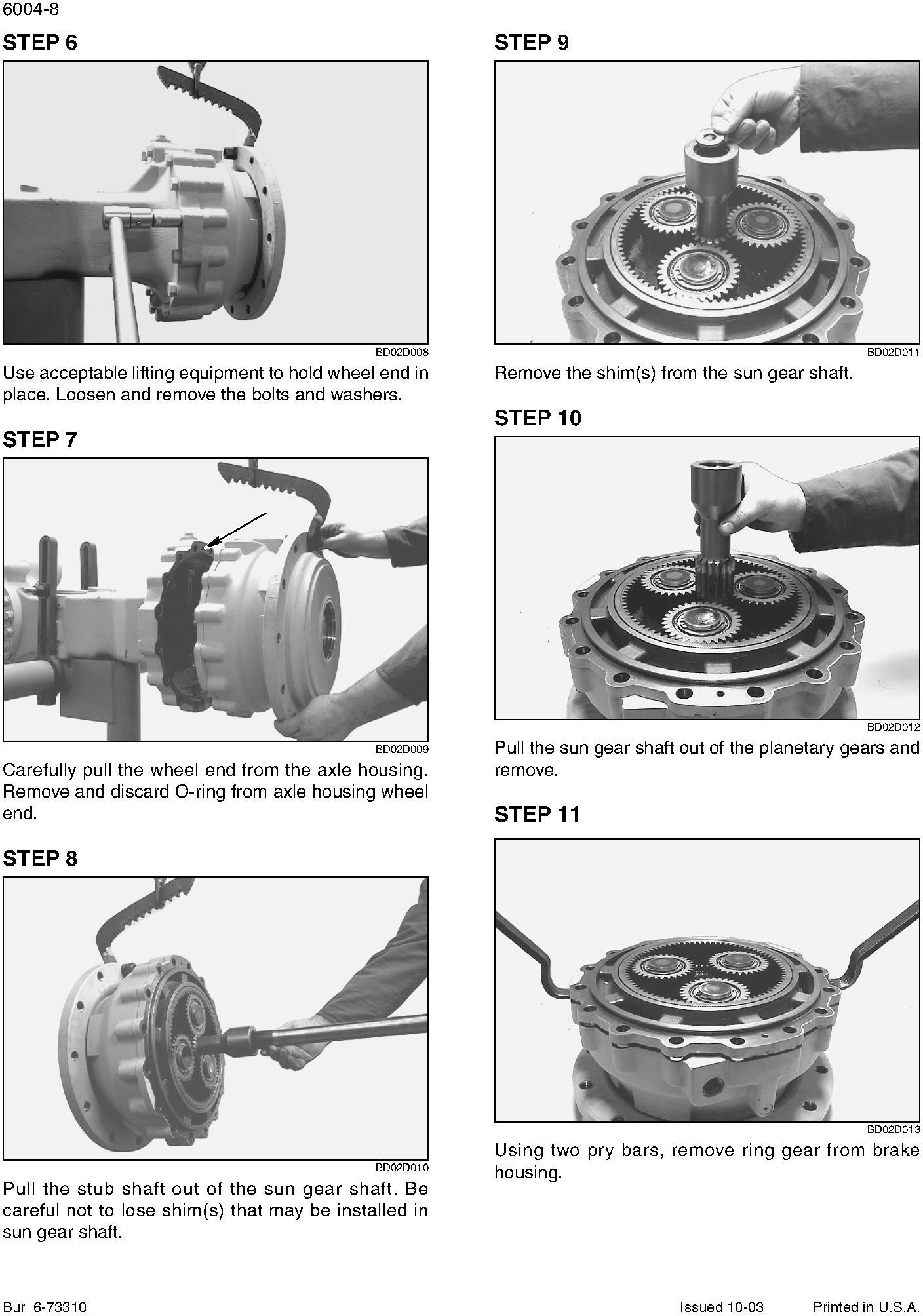 6004-8

STEP 6

BD02D008

Use acceptable lifting equipment to hold wheel end in place. Loosen and remove the bolts and washers.

STEP 7

BD02D009

Carefully pull the wheel end from the axle housing. Remove and discard O-ring from axle housing wheel end.

STEP 8

BD02D010

Pull the stub shaft out of the sun gear shaft. Be careful not to lose shim(s) that may be installed in sun gear shaft.

STEP 9

BD02D011

Remove the shim(s) from the sun gear shaft.

STEP 10

BD02D012

Pull the sun gear shaft out of the planetary gears and remove.

STEP 11

BD02D013

Using two pry bars, remove ring gear from brake housing.

Bur 6-73310 Issued 10-03 Printed in U.S.A.