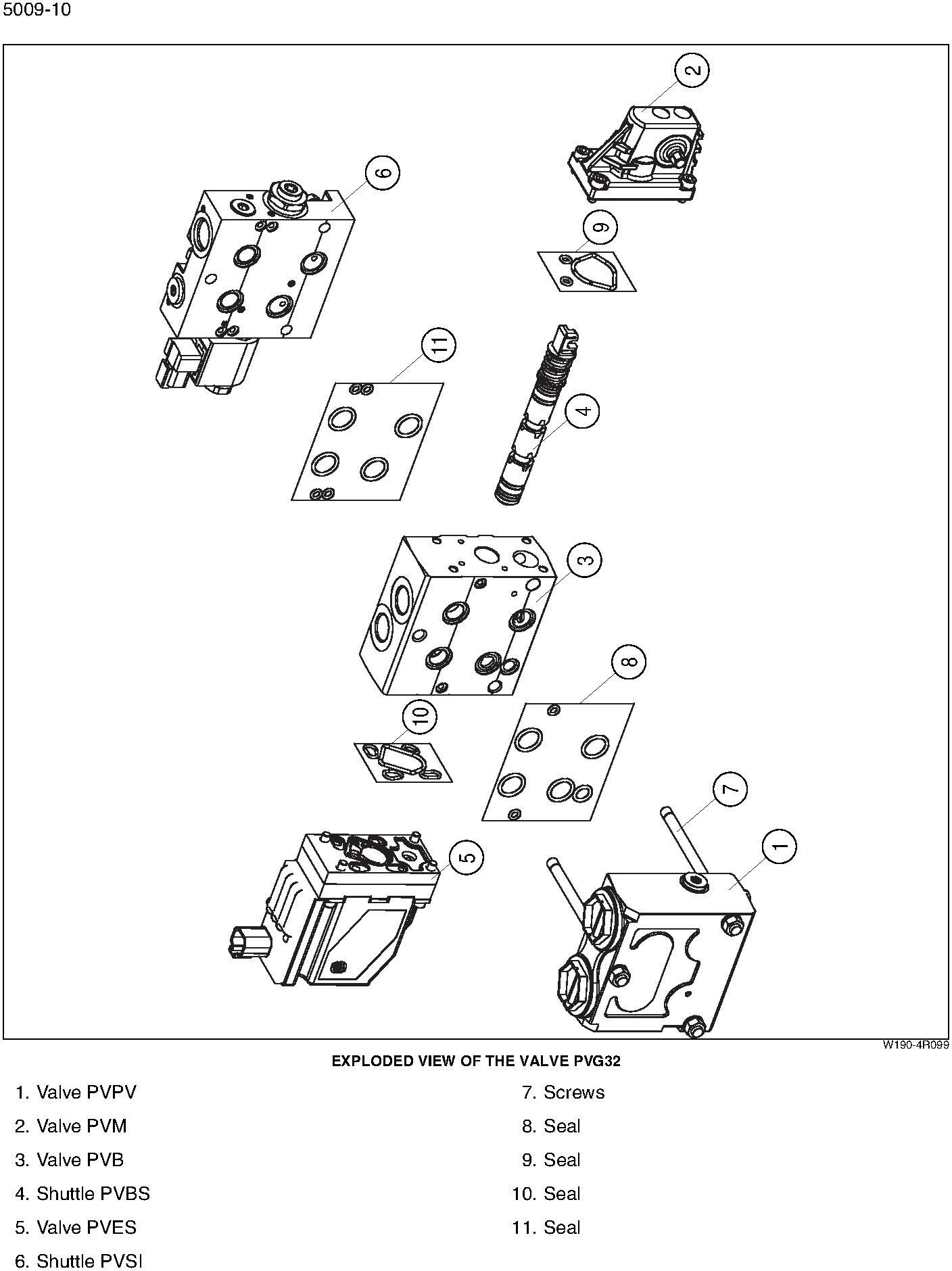 5009-10

2

6

9

11

4

3

8

10

7

1

5

W190-4R099

EXPLODED VIEW OF THE VALVE PVG32

1. Valve PVPV
2. Valve PVM
3. Valve PVB
4. Shuttle PVBS
5. Valve PVES
6. Shuttle PVSI

7. Screws
8. Seal
9. Seal
10. Seal
11. Seal