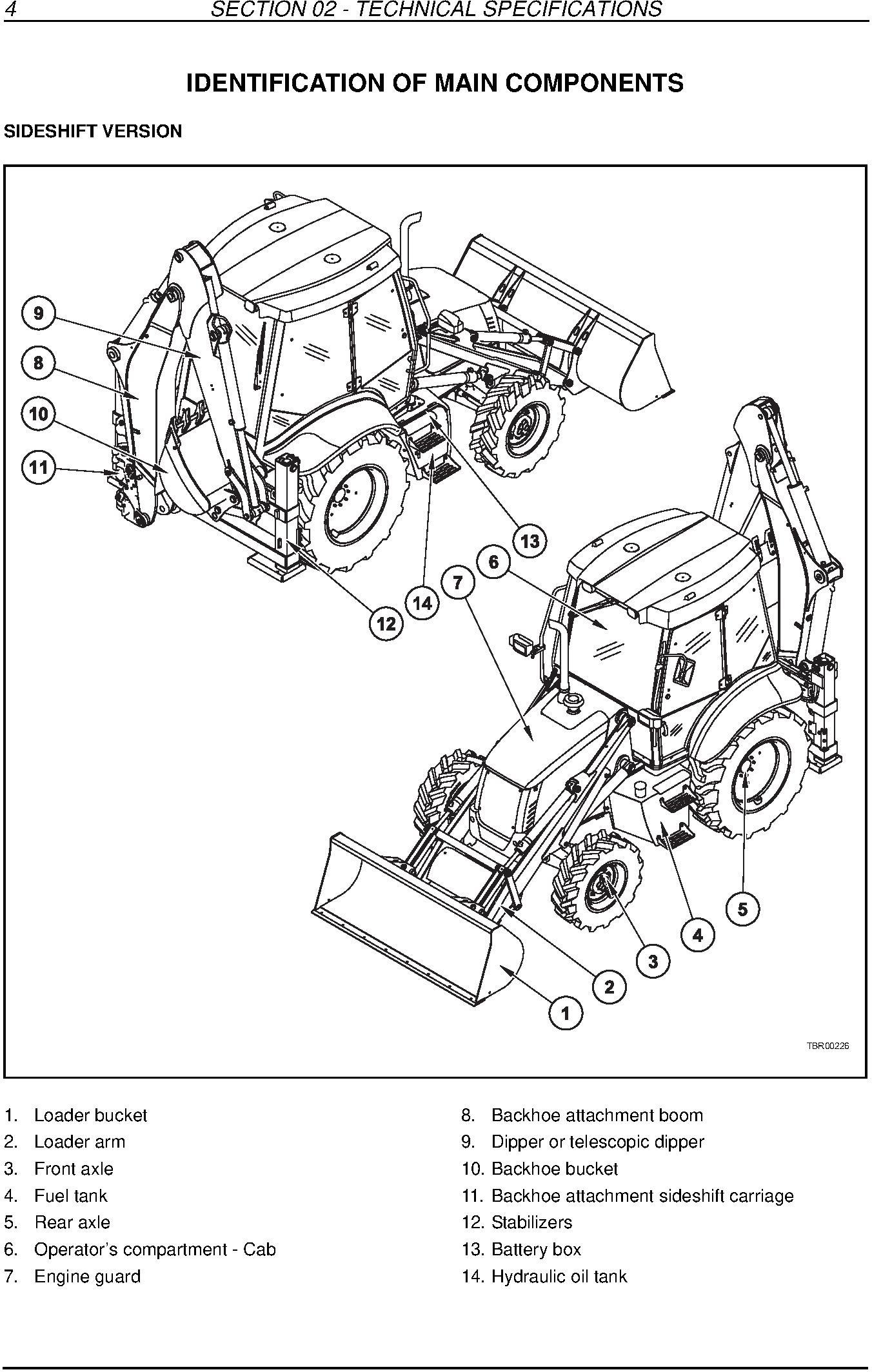 4 SECTION 02 - TECHNICAL SPECIFICATIONS

IDENTIFICATION OF MAIN COMPONENTS

SIDESHIFT VERSION

9
8
10
11
13
6
7
14
12
5
4
3
2
1

TBR00226

1. Loader bucket
2. Loader arm
3. Front axle
4. Fuel tank
5. Rear axle
6. Operator's compartment - Cab
7. Engine guard

8. Backhoe attachment boom
9. Dipper or telescopic dipper
10. Backhoe bucket
11. Backhoe attachment sideshift carriage
12. Stabilizers
13. Battery box
14. Hydraulic oil tank