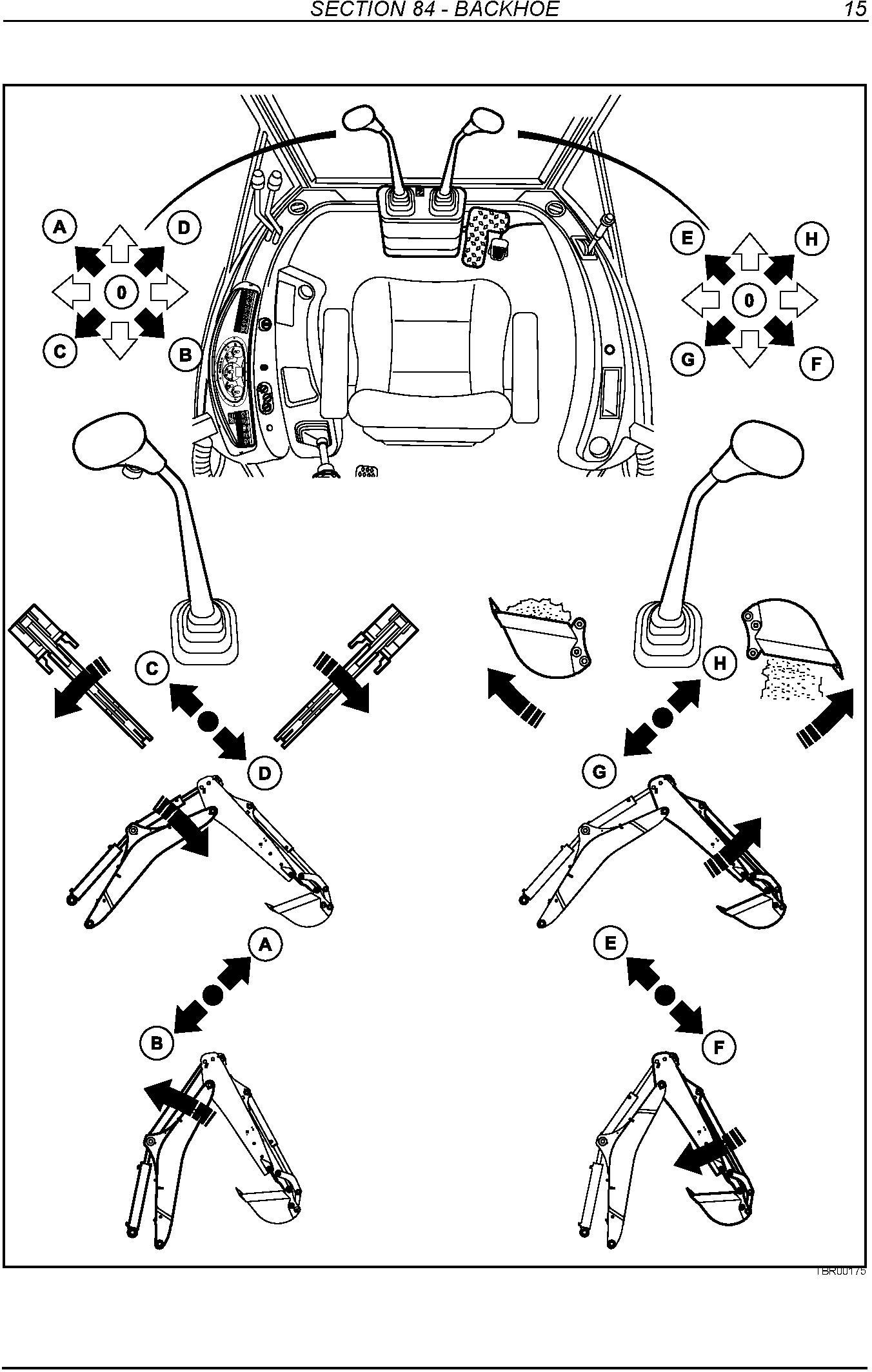 SECTION 84 - BACKHOE 15

A D
0
C B

E H
0
G F

C
D
H
G
A
B
E
F

TBR00175