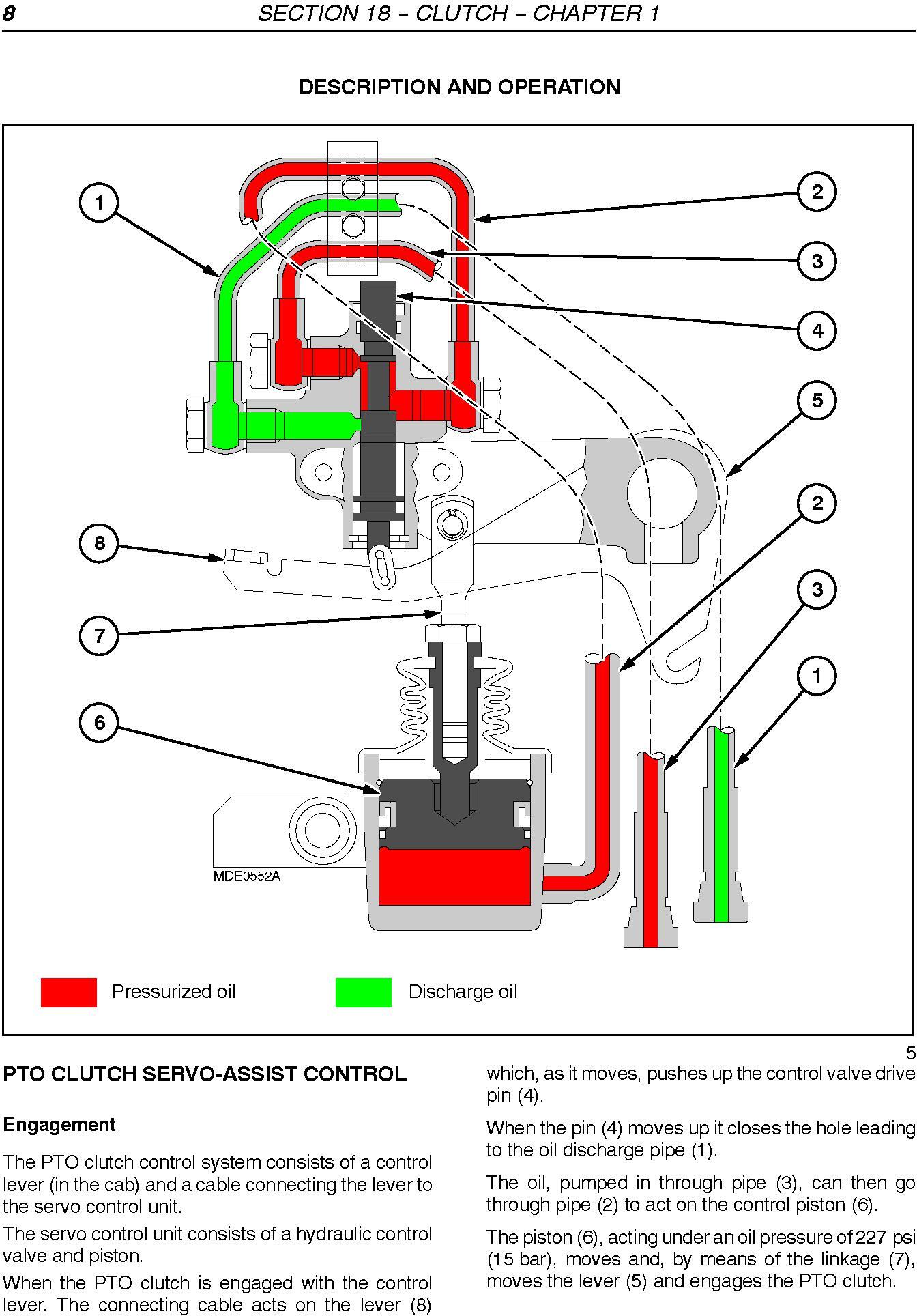 8 SECTION 18 – CLUTCH – CHAPTER 1

DESCRIPTION AND OPERATION

1
2
3
4
5
2
8
3
7
1
6
MDE0552A

Pressurized oil
Discharge oil

5

PTO CLUTCH SERVO-ASSIST CONTROL

Engagement

The PTO clutch control system consists of a control lever (in the cab) and a cable connecting the lever to the servo control unit.

The servo control unit consists of a hydraulic control valve and piston.

When the PTO clutch is engaged with the control lever. The connecting cable acts on the lever (8) which, as it moves, pushes up the control valve drive pin (4).

When the pin (4) moves up it closes the hole leading to the oil discharge pipe (1).

The oil, pumped in through pipe (3), can then go through pipe (2) to act on the control piston (6).

The piston (6), acting under an oil pressure of 227 psi (15 bar), moves and, by means of the linkage (7), moves the lever (5) and engages the PTO clutch.