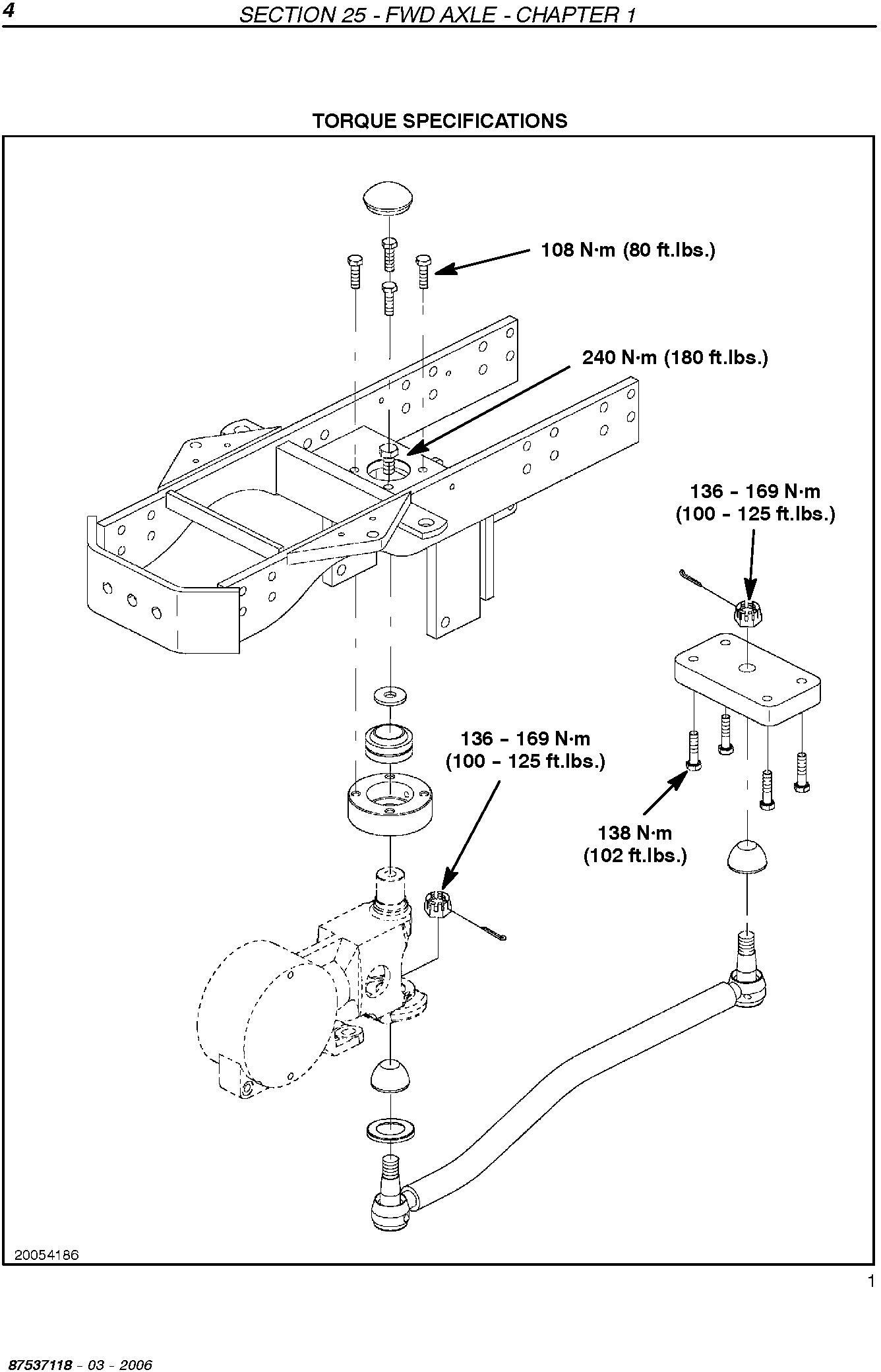 4 SECTION 25 - FWD AXLE - CHAPTER 1

TORQUE SPECIFICATIONS

108 N·m (80 ft.lbs.)

240 N·m (180 ft.lbs.)

136 - 169 N·m
(100 - 125 ft.lbs.)

136 - 169 N·m
(100 - 125 ft.lbs.)

138 N·m
(102 ft.lbs.)

20054186

1

87537118 - 03 - 2006