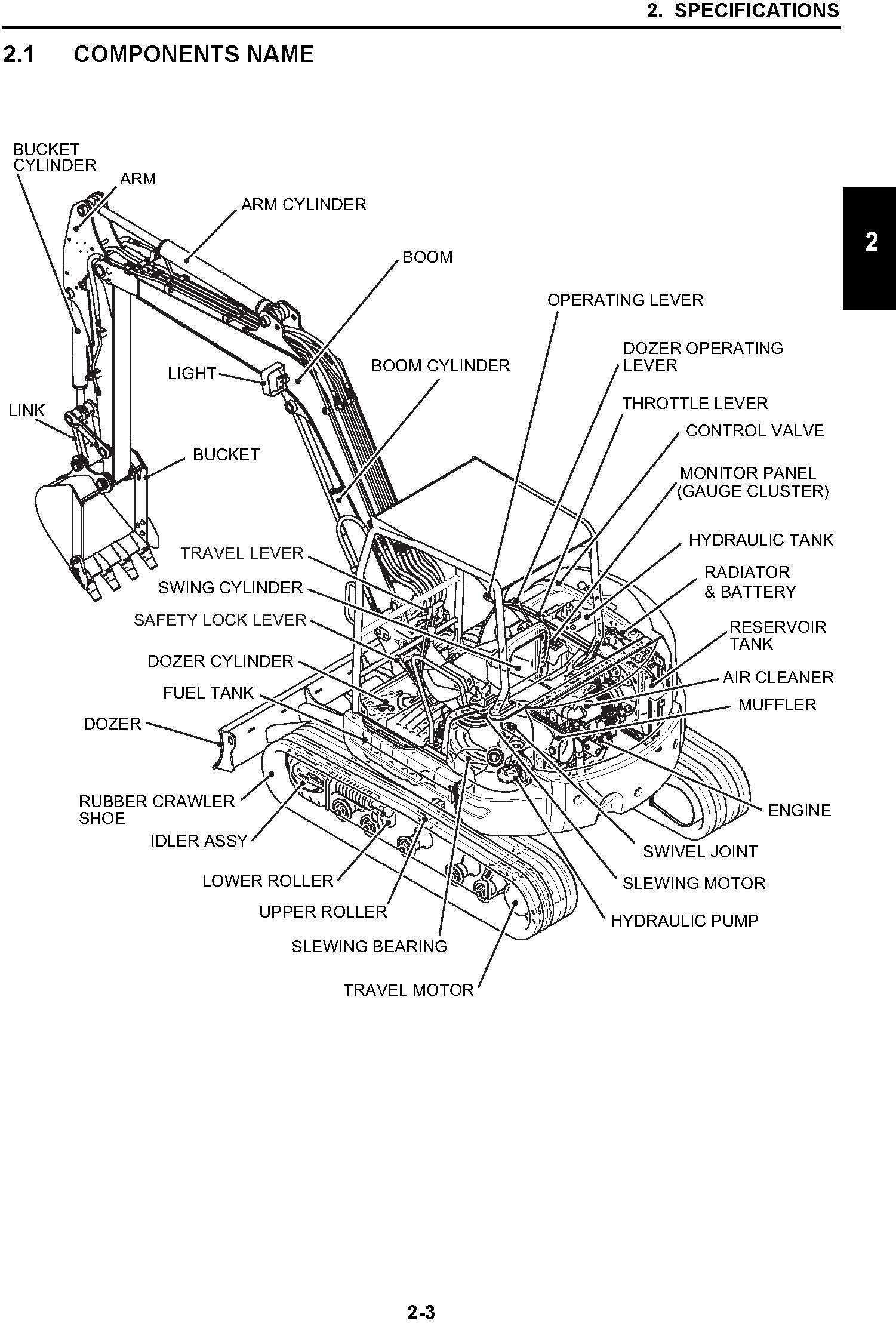 2. SPECIFICATIONS

2.1 COMPONENTS NAME

2

BUCKET CYLINDER
ARM
ARM CYLINDER
BOOM
OPERATING LEVER
DOZER OPERATING LEVER
LIGHT
BOOM CYLINDER
THROTTLE LEVER
LINK
CONTROL VALVE
BUCKET
MONITOR PANEL (GAUGE CLUSTER)
HYDRAULIC TANK
TRAVEL LEVER
RADIATOR & BATTERY
SWING CYLINDER
SAFETY LOCK LEVER
RESERVOIR TANK
DOZER CYLINDER
AIR CLEANER
FUEL TANK
MUFFLER
DOZER
RUBBER CRAWLER SHOE
ENGINE
IDLER ASSY
SWIVEL JOINT
LOWER ROLLER
SLEWING MOTOR
UPPER ROLLER
HYDRAULIC PUMP
SLEWING BEARING
TRAVEL MOTOR

2-3