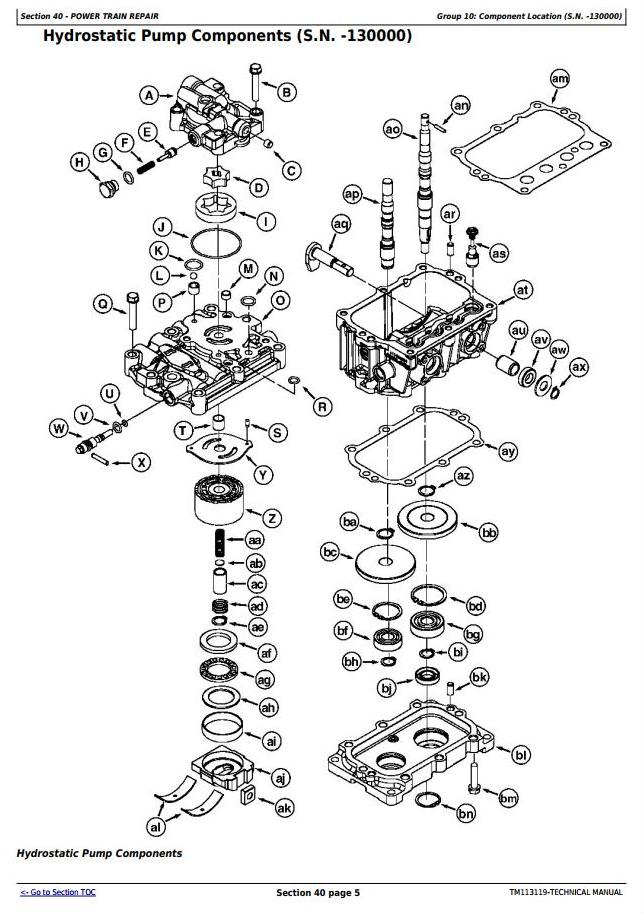 Section 40 - POWER TRAIN REPAIR

Group 10: Component Location (S.N. -130000)

Hydrostatic Pump Components (S.N. -130000)

A B C D E F G H I J K L M N O P Q R S T U V W X Y Z aa ab ac ad ae af ag ah ai aj ak al am an ao ap aq ar as at au av aw ax ay az ba bb bc bd be bf bg bh bi bj bk bl bm bn

Hydrostatic Pump Components

<- Go to Section TOC

Section 40 page 5

TM113119-TECHNICAL MANUAL