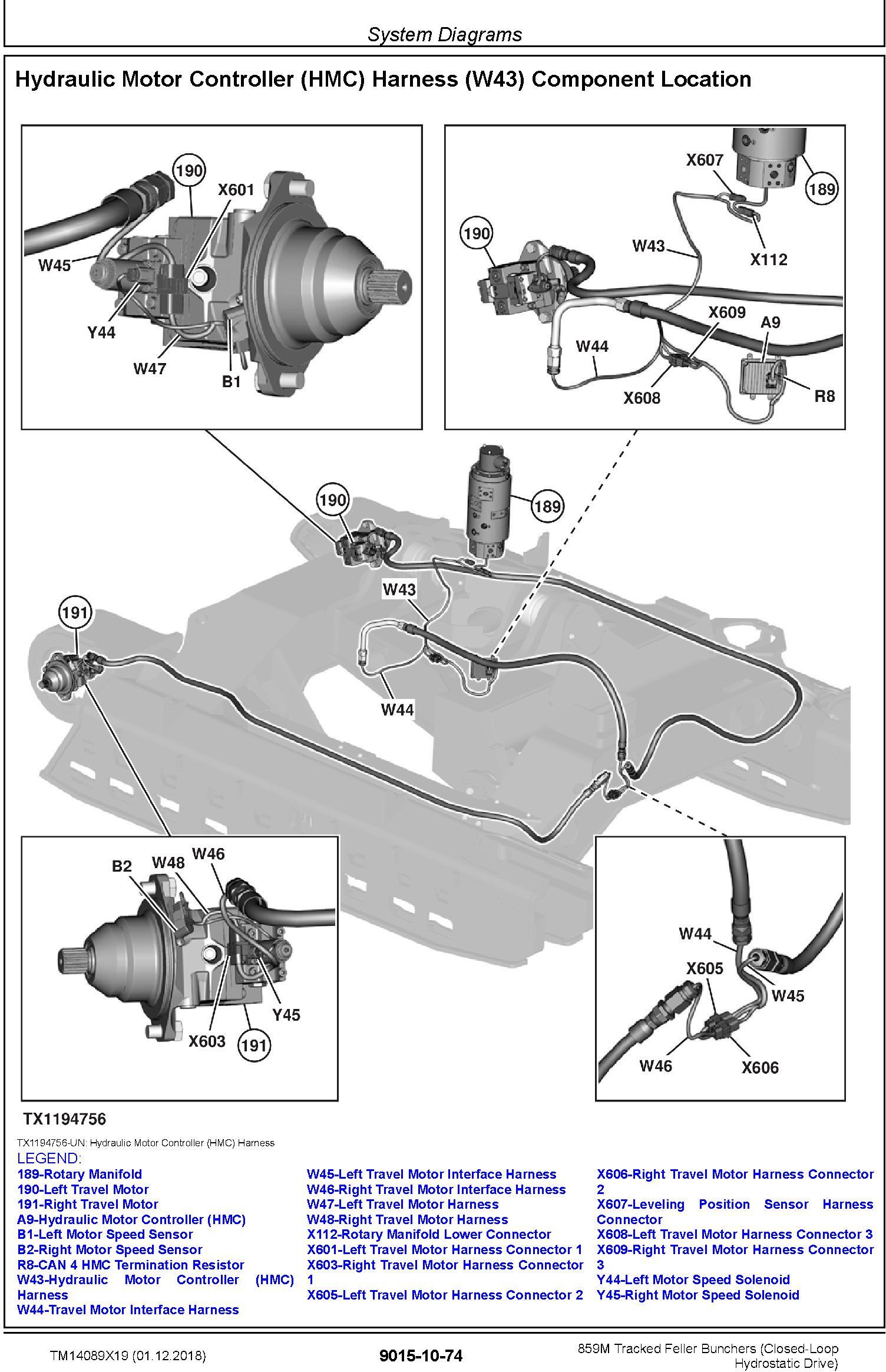 System Diagrams

Hydraulic Motor Controller (HMC) Harness (W43) Component Location

190
X601
W45
Y44
W47
B1

X607
189
190
W43
X112
X609
A9
W44
X608
R8

190
189
W43
191
W44

B2
W48
W46
Y45
X603
191

W44
X605
W45
W46
X606

TX1194756

TX1194756-UN: Hydraulic Motor Controller (HMC) Harness

LEGEND:
189-Rotary Manifold
190-Left Travel Motor
191-Right Travel Motor
A9-Hydraulic Motor Controller (HMC)
B1-Left Motor Speed Sensor
B2-Right Motor Speed Sensor
R8-CAN 4 HMC Termination Resistor
W43-Hydraulic Motor Controller (HMC) Harness
W44-Travel Motor Interface Harness

W45-Left Travel Motor Interface Harness
W46-Right Travel Motor Interface Harness
W47-Left Travel Motor Harness
W48-Right Travel Motor Harness
X112-Rotary Manifold Lower Connector
X601-Left Travel Motor Harness Connector 1
X603-Right Travel Motor Harness Connector 1
X605-Left Travel Motor Harness Connector 2

X606-Right Travel Motor Harness Connector 2
X607-Leveling Position Sensor Harness Connector
X608-Left Travel Motor Harness Connector 3
X609-Right Travel Motor Harness Connector 3
Y44-Left Motor Speed Solenoid
Y45-Right Motor Speed Solenoid

TM14089X19 (01.12.2018)

9015-10-74

859M Tracked Feller Bunchers (Closed-Loop Hydrostatic Drive)