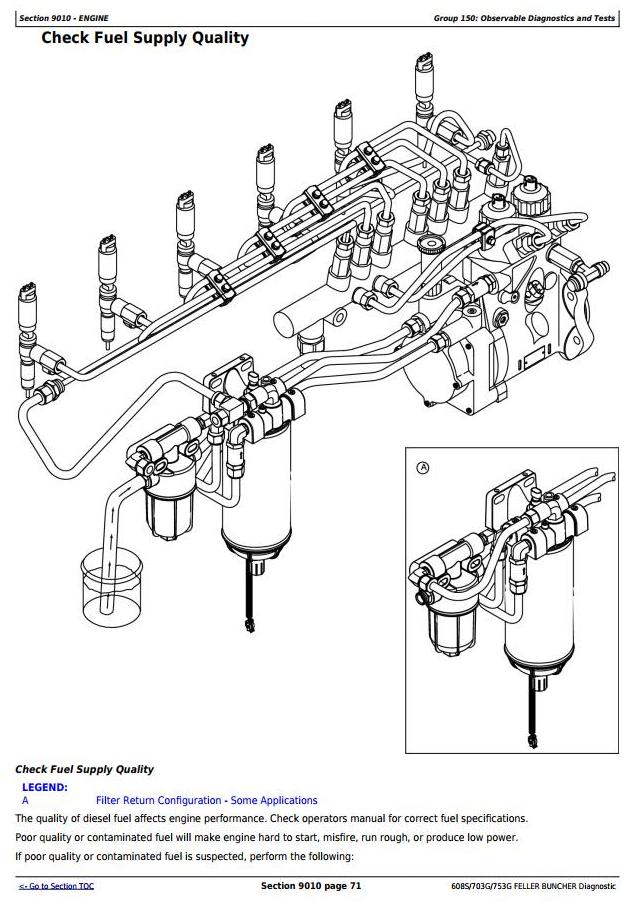 Section 9010 - ENGINE

Group 150: Observable Diagnostics and Tests

Check Fuel Supply Quality

A

Check Fuel Supply Quality

LEGEND:

A Filter Return Configuration - Some Applications

The quality of diesel fuel affects engine performance. Check operators manual for correct fuel specifications.

Poor quality or contaminated fuel will make engine hard to start, misfire, run rough, or produce low power.

If poor quality or contaminated fuel is suspected, perform the following:

<- Go to Section TOC

Section 9010 page 71

608S/703G/753G FELLER BUNCHER Diagnostic